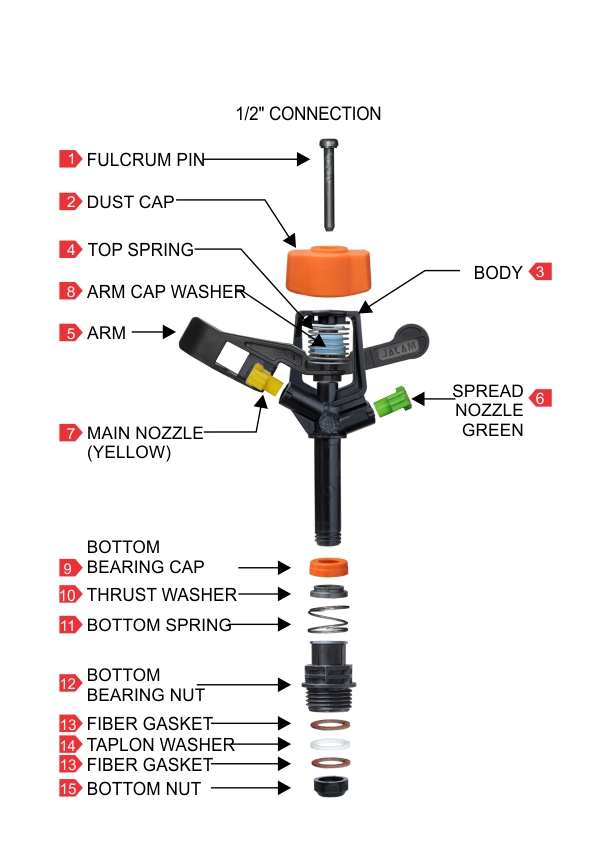 1/2" CONNECTION

1 FULCRUM PIN

2 DUST CAP

4 TOP SPRING

BODY 3

8 ARM CAP WASHER

5 ARM

JALAM

SPREAD NOZZLE GREEN 6

7 MAIN NOZZLE (YELLOW)

9 BOTTOM BEARING CAP

10 THRUST WASHER

11 BOTTOM SPRING

12 BOTTOM BEARING NUT

13 FIBER GASKET

14 TAPLON WASHER

13 FIBER GASKET

15 BOTTOM NUT